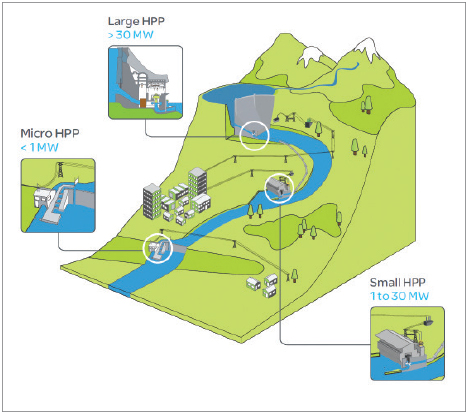 Large HPP
> 30 MW

Micro HPP
< 1 MW

Small HPP
1 to 30 MW